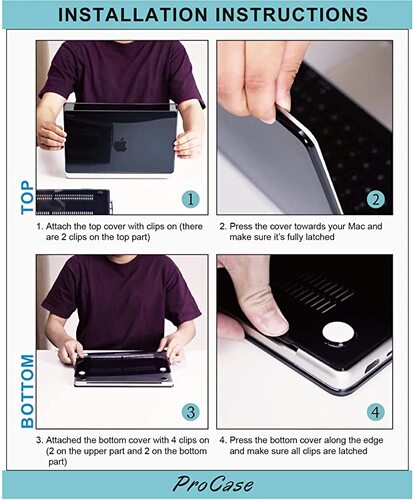 INSTALLATION INSTRUCTIONS

TOP

1

2

1. Attach the top cover with clips on (there are 2 clips on the top part)

2. Press the cover towards your Mac and make sure it's fully latched

BOTTOM

3

4

3. Attached the bottom cover with 4 clips on (2 on the upper part and 2 on the bottom part)

4. Press the bottom cover along the edge and make sure all clips are latched

ProCase